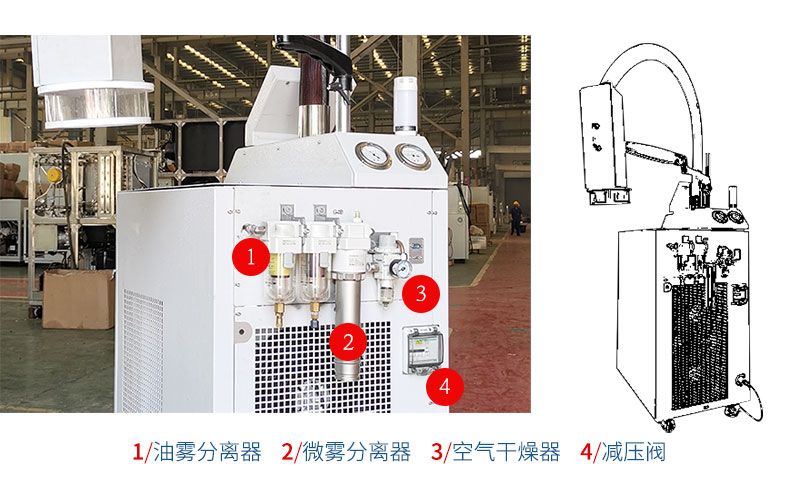 1
2
3
4

1/油雾分离器 2/微雾分离器 3/空气干燥器 4/减压阀